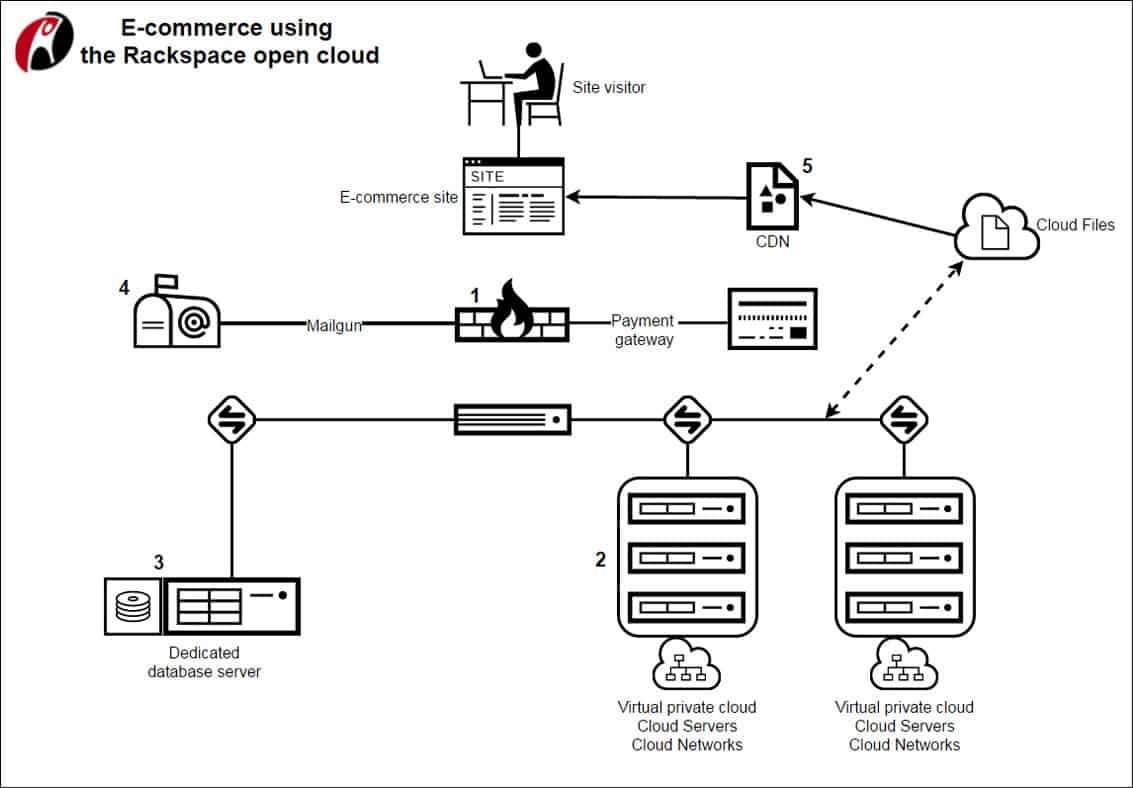 E-commerce using
the Rackspace open cloud

Site visitor

SITE

E-commerce site

5

CDN

Cloud Files

4

Mailgun

1

Payment gateway

3

Dedicated database server

2

Virtual private cloud
Cloud Servers
Cloud Networks

Virtual private cloud
Cloud Servers
Cloud Networks